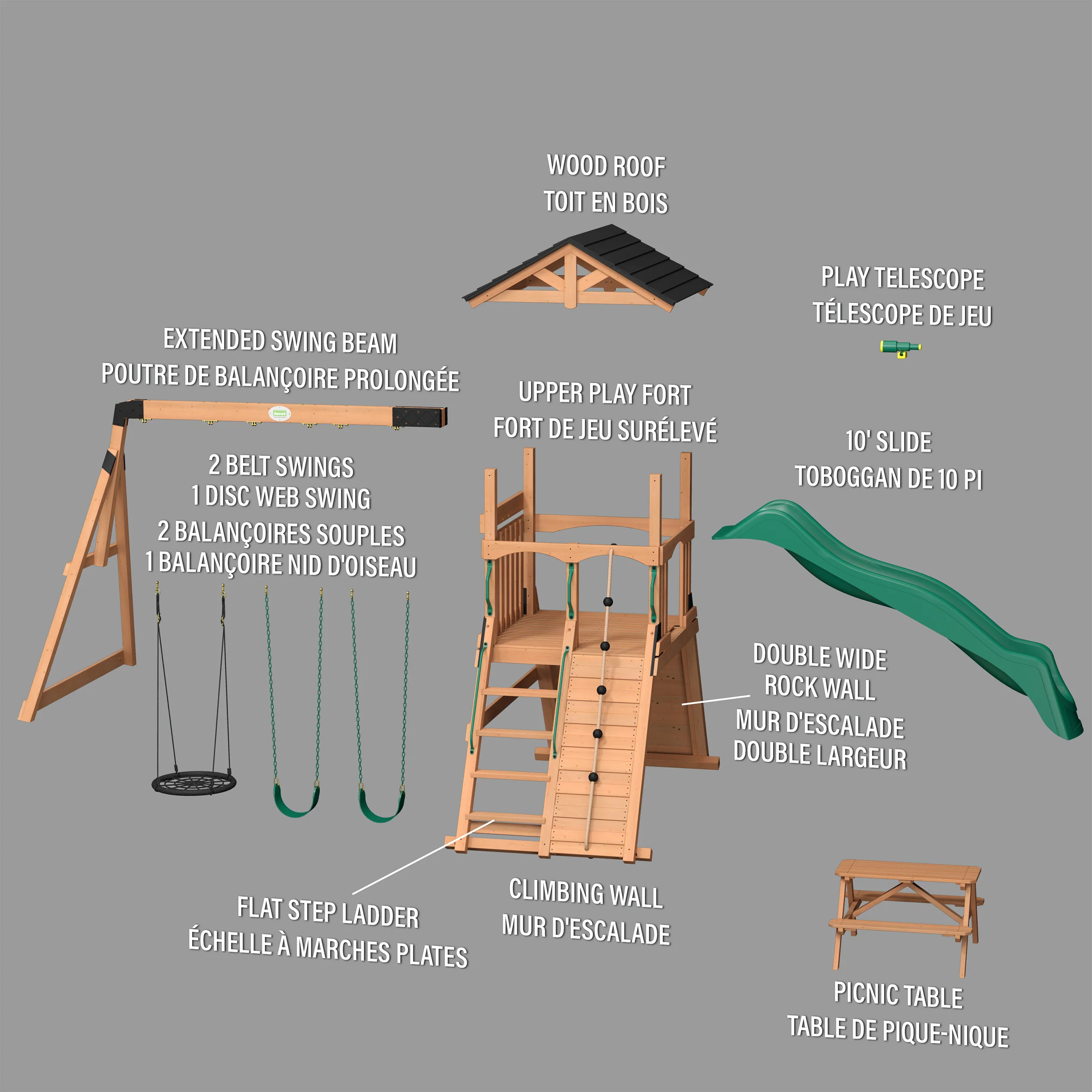 WOOD ROOF
TOIT EN BOIS

PLAY TELESCOPE
TÉLESCOPE DE JEU

EXTENDED SWING BEAM
POUTRE DE BALANÇOIRE PROLONGÉE

UPPER PLAY FORT
FORT DE JEU SURÉLEVÉ

10' SLIDE
TOBOGGAN DE 10 PI

2 BELT SWINGS
1 DISC WEB SWING
2 BALANÇOIRES SOUPLES
1 BALANÇOIRE NID D'OISEAU

DOUBLE WIDE
ROCK WALL
MUR D'ESCALADE
DOUBLE LARGEUR

FLAT STEP LADDER
ÉCHELLE À MARCHES PLATES

CLIMBING WALL
MUR D'ESCALADE

PICNIC TABLE
TABLE DE PIQUE-NIQUE